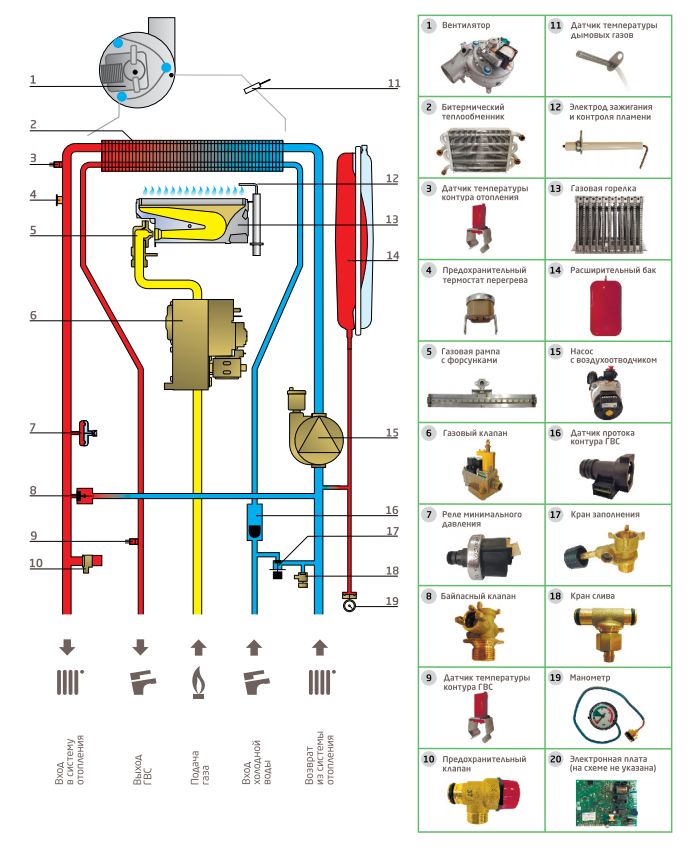 1
2
3
4
5
6
7
8
9
10
11
12
13
14
15
16
17
18
19

Вход в систему отопления

Выход ГВС

Подача газа

Вход холодной воды

Возврат из системы отопления

| | |
|---|---|
| 1 Вентилятор | 11 Датчик температуры дымовых газов |
| 2 Битермический теплообменник | 12 Электрод зажигания и контроля пламени |
| 3 Датчик температуры контура отопления | 13 Газовая горелка |
| 4 Предохранительный термостат перегрева | 14 Расширительный бак |
| 5 Газовая рампа с форсунками | 15 Насос с воздухоотводчиком |
| 6 Газовый клапан | 16 Датчик протока контура ГВС |
| 7 Реле минимального давления | 17 Кран заполнения |
| 8 Байпасный клапан | 18 Кран слива |
| 9 Датчик температуры контура ГВС | 19 Манометр |
| 10 Предохранительный клапан | 20 Электронная плата (на схеме не указана) |